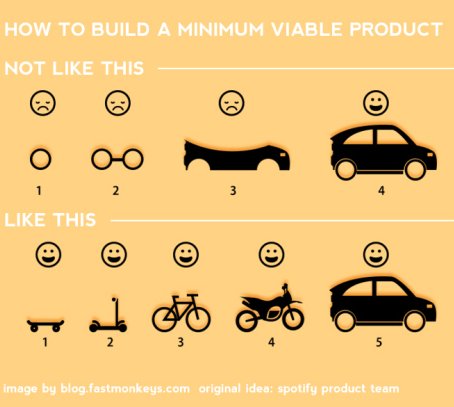 HOW TO BUILD A MINIMUM VIABLE PRODUCT

NOT LIKE THIS

1 2 3 4

LIKE THIS

1 2 3 4 5

image by blog.fastmonkeys.com original idea: spotify product team